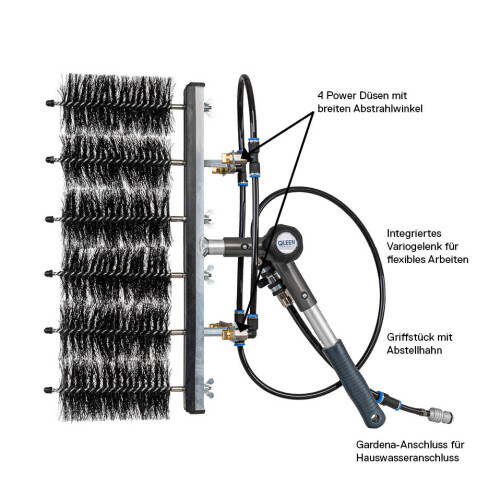 4 Power Düsen mit breiten Abstrahlwinkel

QLEEN

Integriertes Variogelenk für flexibles Arbeiten

Griffstück mit Abstellhahn

Gardena-Anschluss für Hauswasseranschluss