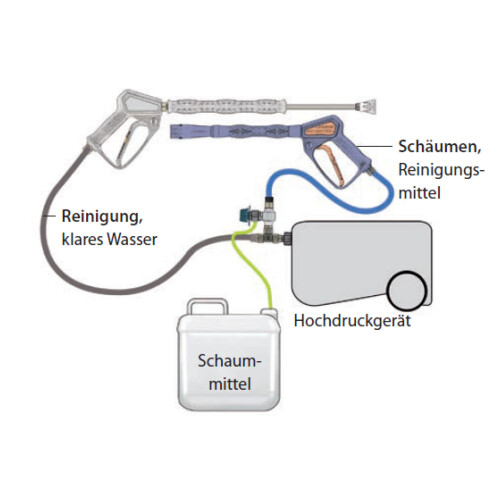 Schäumen, Reinigungsmittel

Reinigung, klares Wasser

Hochdruckgerät

Schaummittel